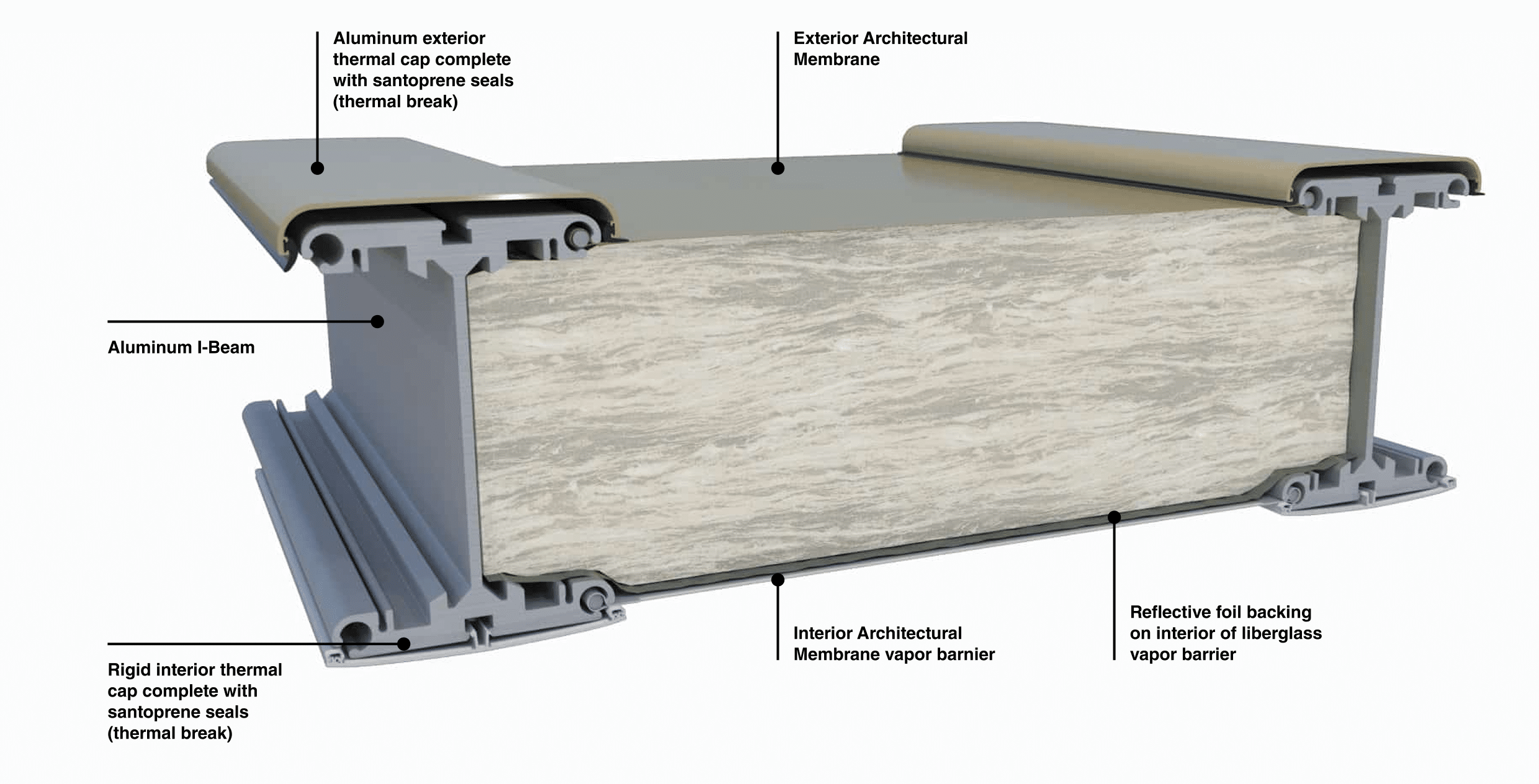 Aluminum exterior thermal cap complete with santoprene seals (thermal break)

Exterior Architectural Membrane

Aluminum I-Beam

Rigid interior thermal cap complete with santoprene seals (thermal break)

Interior Architectural Membrane vapor barnier

Reflective foil backing on interior of liberglass vapor barrier